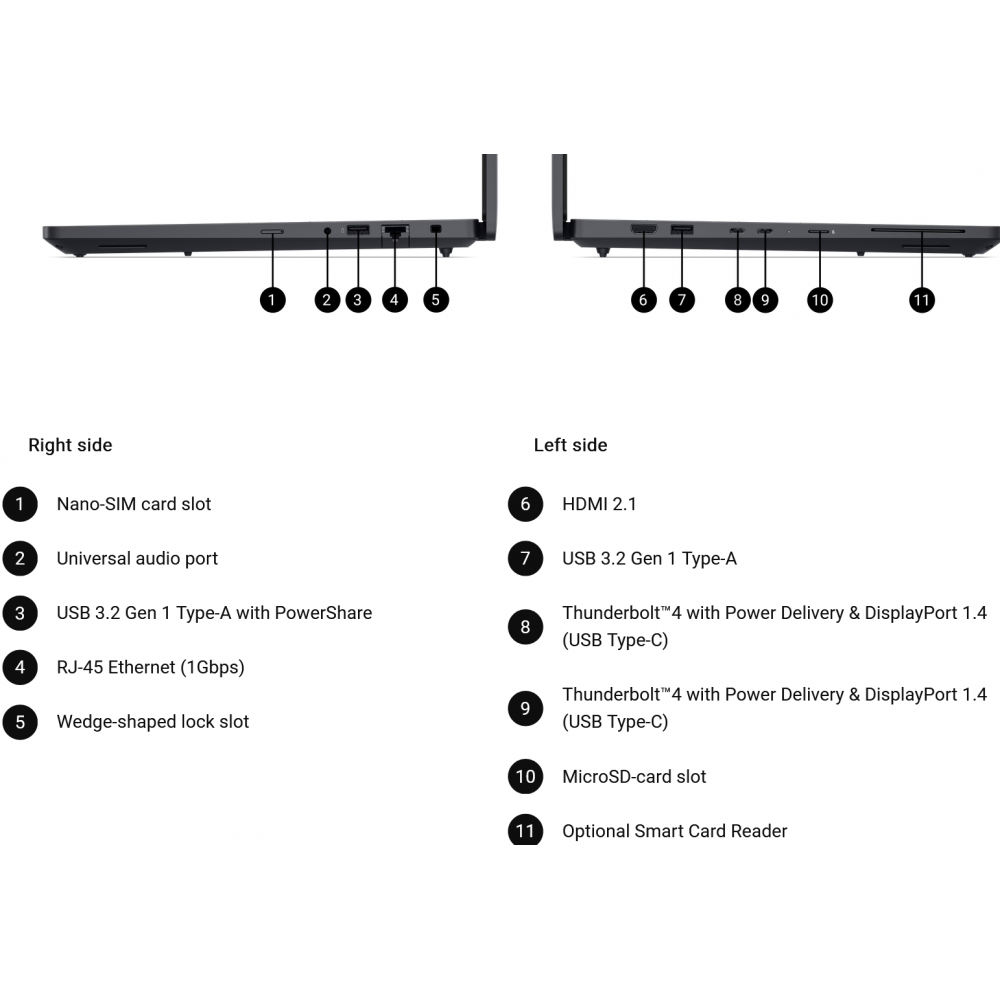 1 2 3 4 5

6 7 8 9 10 11

Right side

1 Nano-SIM card slot

2 Universal audio port

3 USB 3.2 Gen 1 Type-A with PowerShare

4 RJ-45 Ethernet (1Gbps)

5 Wedge-shaped lock slot

Left side

6 HDMI 2.1

7 USB 3.2 Gen 1 Type-A

8 Thunderbolt™4 with Power Delivery & DisplayPort 1.4 (USB Type-C)

9 Thunderbolt™4 with Power Delivery & DisplayPort 1.4 (USB Type-C)

10 MicroSD-card slot

11 Optional Smart Card Reader